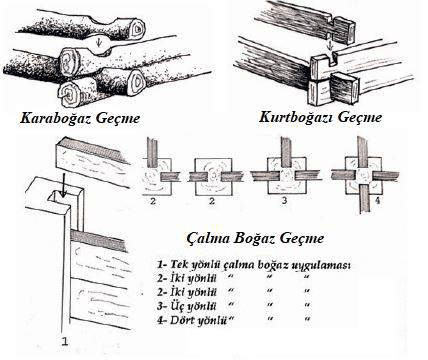 Karaboğaz Geçme

Kurtboğazı Geçme

2 2 3 4

Çalma Boğaz Geçme

1- Tek yönlü çalma boğaz uygulaması
2- İki yönlü " " "
2- İki yönlü " " "
3- Üç yönlü " " "
4- Dört yönlü " " "

1